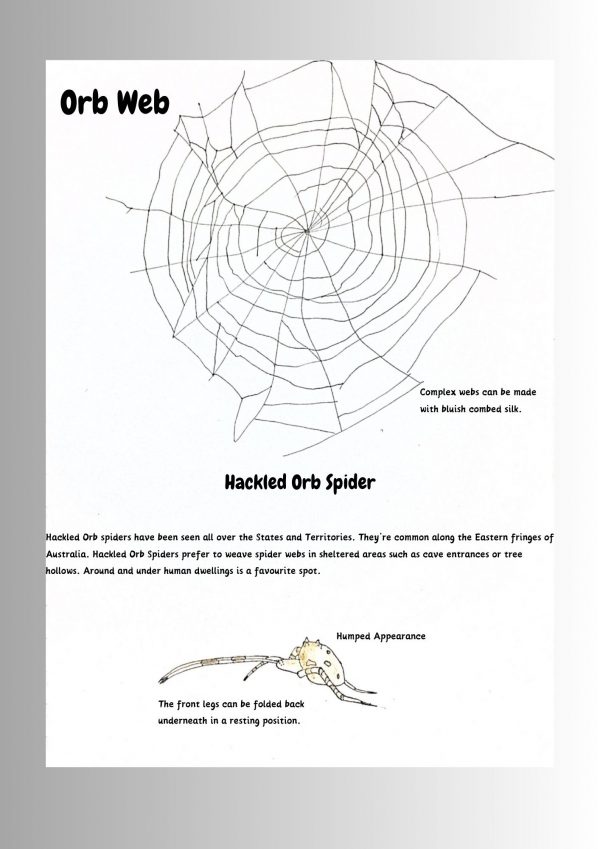 Orb Web

Complex webs can be made with bluish combed silk.

Hackled Orb Spider

Hackled Orb spiders have been seen all over the States and Territories. They're common along the Eastern fringes of Australia. Hackled Orb Spiders prefer to weave spider webs in sheltered areas such as cave entrances or tree hollows. Around and under human dwellings is a favourite spot.

Humped Appearance

The front legs can be folded back underneath in a resting position.